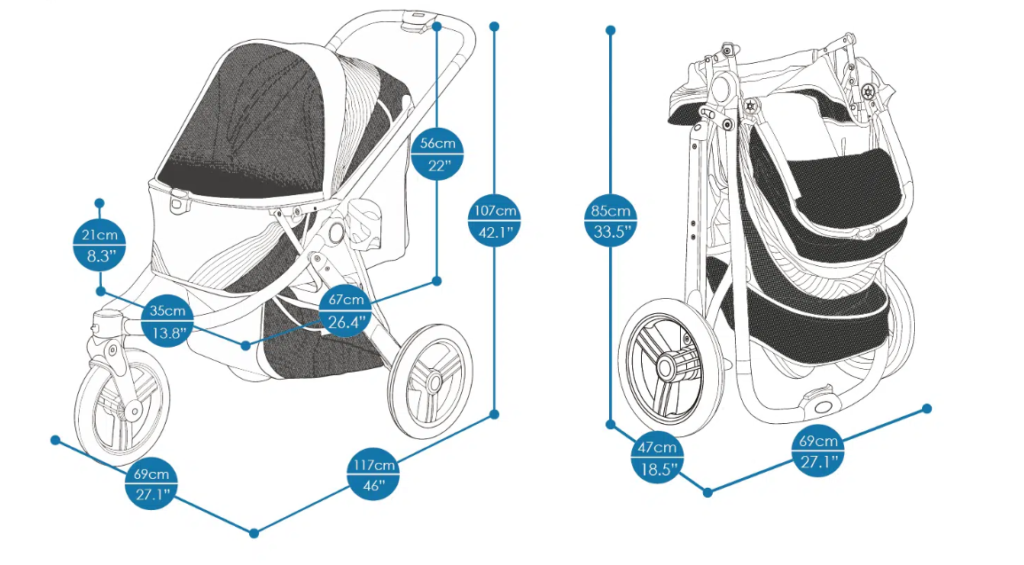 56cm
22"

107cm
42.1"

21cm
8.3"

35cm
13.8"

67cm
26.4"

69cm
27.1"

117cm
46"

85cm
33.5"

47cm
18.5"

69cm
27.1"