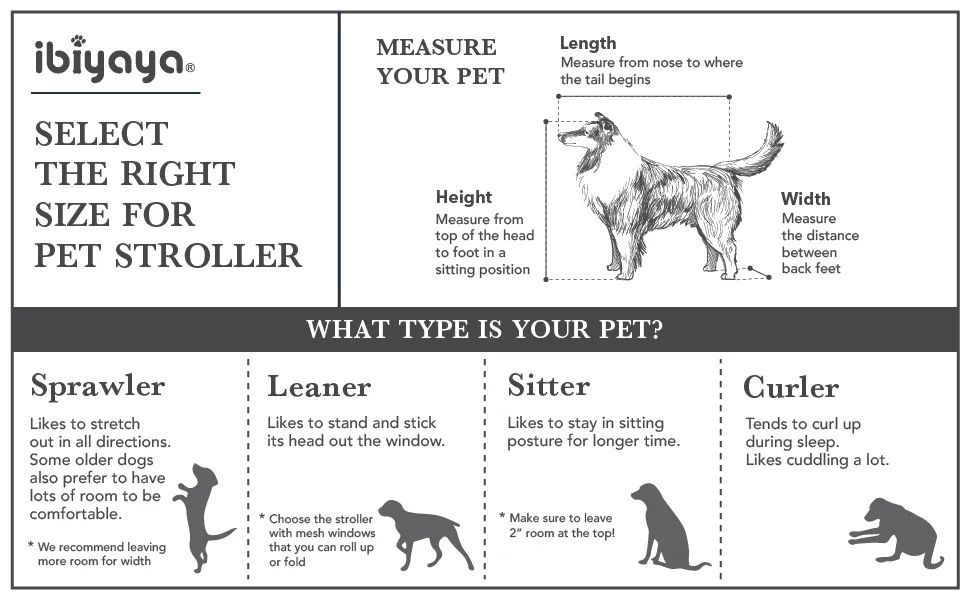 ibiyaya®

SELECT THE RIGHT SIZE FOR PET STROLLER

MEASURE YOUR PET

Length
Measure from nose to where the tail begins

Height
Measure from top of the head to foot in a sitting position

Width
Measure the distance between back feet

WHAT TYPE IS YOUR PET?

Sprawler
Likes to stretch out in all directions. Some older dogs also prefer to have lots of room to be comfortable.

* We recommend leaving more room for width

Leaner
Likes to stand and stick its head out the window.

* Choose the stroller with mesh windows that you can roll up or fold

Sitter
Likes to stay in sitting posture for longer time.

* Make sure to leave 2" room at the top!

Curler
Tends to curl up during sleep. Likes cuddling a lot.